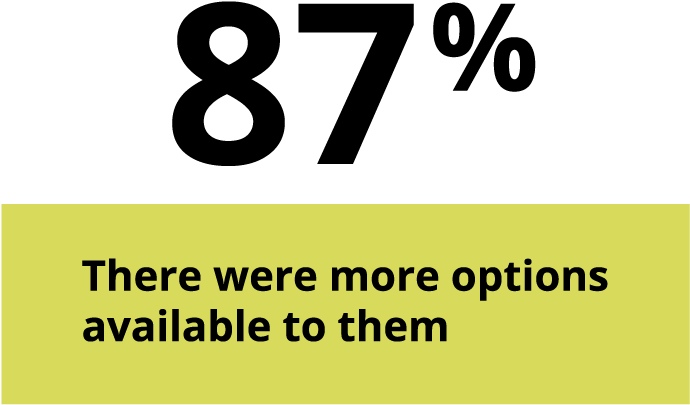 87%

There were more options available to them