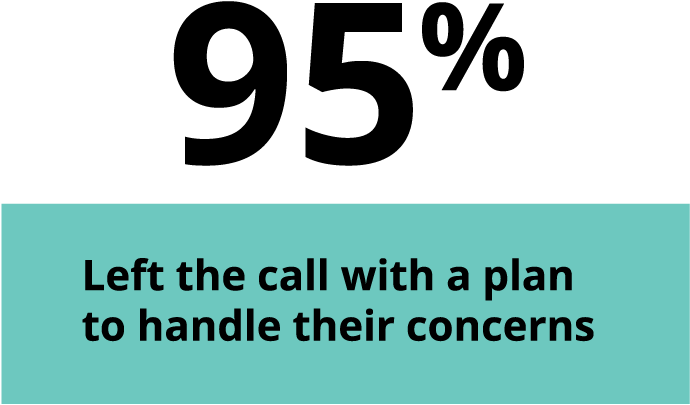 95%

Left the call with a plan to handle their concerns